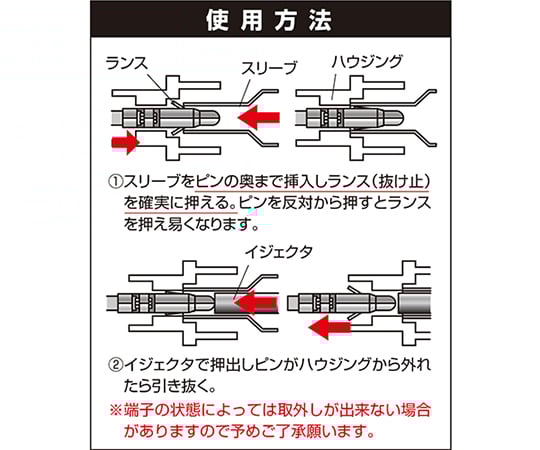 使用方法

ランス
スリーブ
ハウジング

①スリーブをピンの奥まで挿入しランス（抜け止）を確実に押える。ピンを反対から押すとランスを押え易くなります。

イジェクタ

②イジェクタで押出しピンがハウジングから外れたら引き抜く。

※端子の状態によっては取外しが出来ない場合がありますので予めご了承願います。