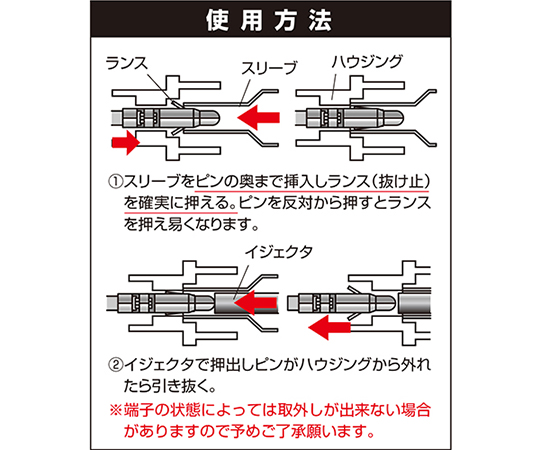 使用方法

ランス

スリーブ

ハウジング

①スリーブをピンの奥まで挿入しランス（抜け止）を確実に押える。ピンを反対から押すとランスを押え易くなります。

イジェクタ

②イジェクタで押出しピンがハウジングから外れたら引き抜く。

※端子の状態によっては取外しが出来ない場合がありますので予めご了承願います。