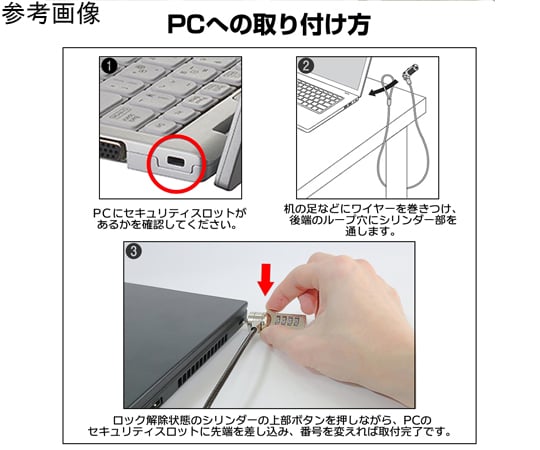 参考画像

PCへの取り付け方

1

PCにセキュリティスロットがあるかを確認してください。

2

机の足などにワイヤーを巻きつけ、後端のループ穴にシリンダー部を通します。

3

ロック解除状態のシリンダーの上部ボタンを押しながら、PCのセキュリティスロットに先端を差し込み、番号を変えれば取付完了です。