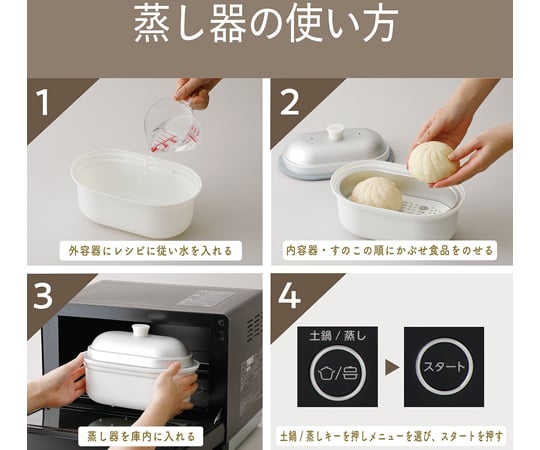 蒸し器の使い方

1

外容器にレシピに従い水を入れる

2

内容器・すのこの順にかぶせ食品をのせる

3

蒸し器を庫内に入れる

4

土鍋 / 蒸し

スタート

土鍋 / 蒸しキーを押しメニューを選び、スタートを押す