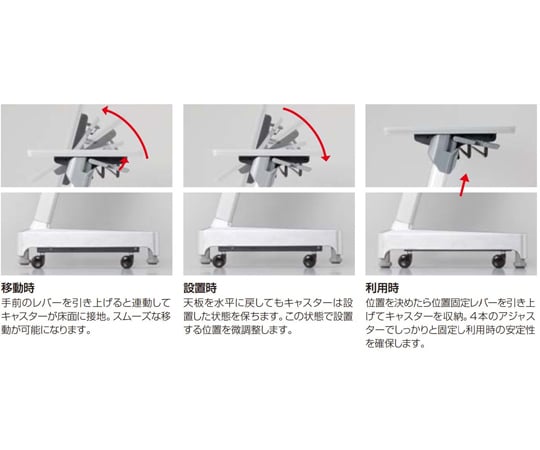 移動時
手前のレバーを引き上げると連動してキャスターが床面に接地。スムーズな移動が可能になります。

設置時
天板を水平に戻してもキャスターは設置した状態を保ちます。この状態で設置する位置を微調整します。

利用時
位置を決めたら位置固定レバーを引き上げてキャスターを収納。4本のアジャスターでしっかりと固定し利用時の安定性を確保します。