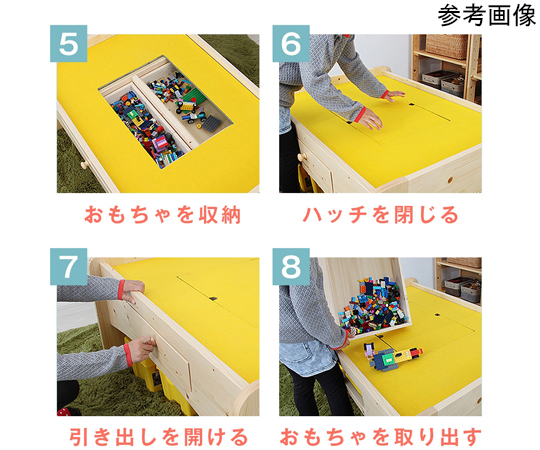 参考画像

5

おもちゃを収納

6

ハッチを閉じる

7

引き出しを開ける

8

おもちゃを取り出す