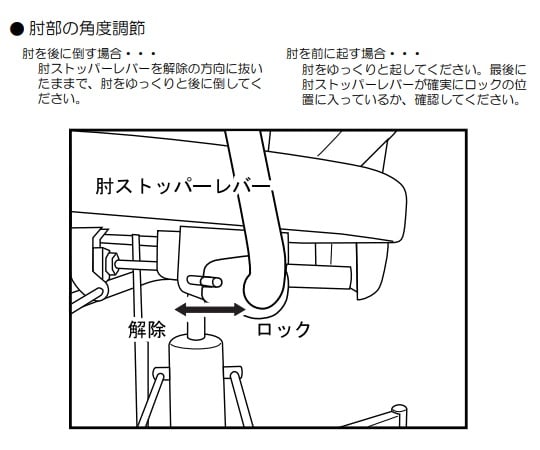 ● 肘部の角度調節

肘を後に倒す場合・・・
肘ストッパーレバーを解除の方向に抜いたままで、肘をゆっくりと後に倒してください。

肘を前に起す場合・・・
肘をゆっくりと起してください。最後に肘ストッパーレバーが確実にロックの位置に入っているか、確認してください。

肘ストッパーレバー

解除

ロック